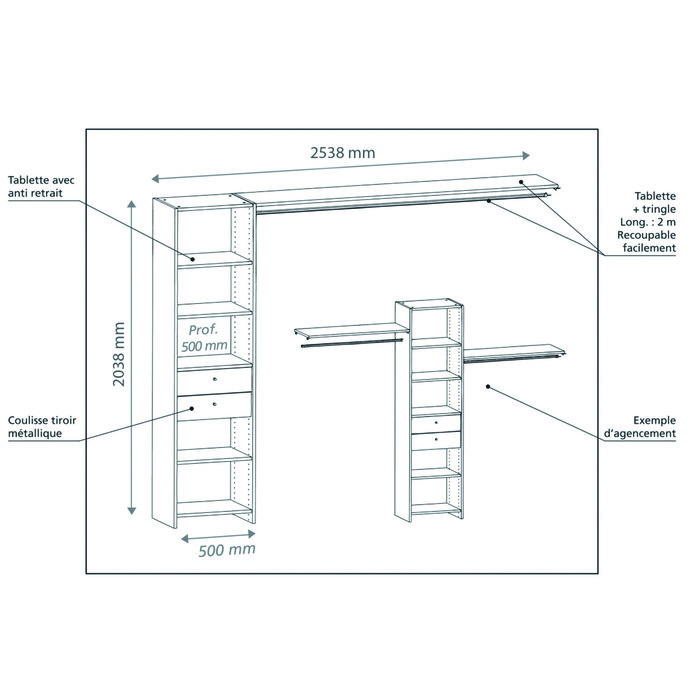 2538 mm

Tablette avec anti retrait

Tablette + tringle Long. : 2 m Recoupable facilement

2038 mm

Prof. 500 mm

Coulisse tiroir métallique

Exemple d'agencement

500 mm